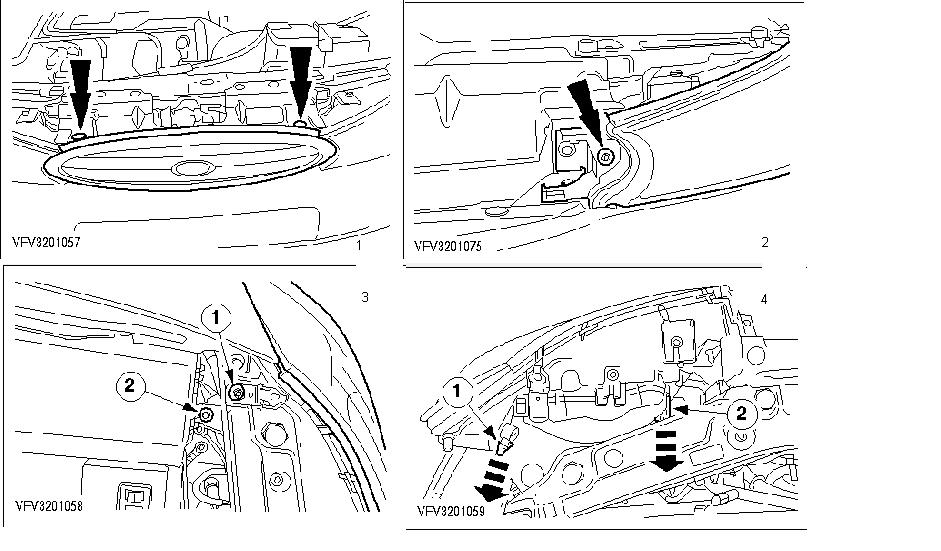 VFV3201057
1

VFV3201075
2

3
1
2
VFV3201058

4
1
2
VFV3201059